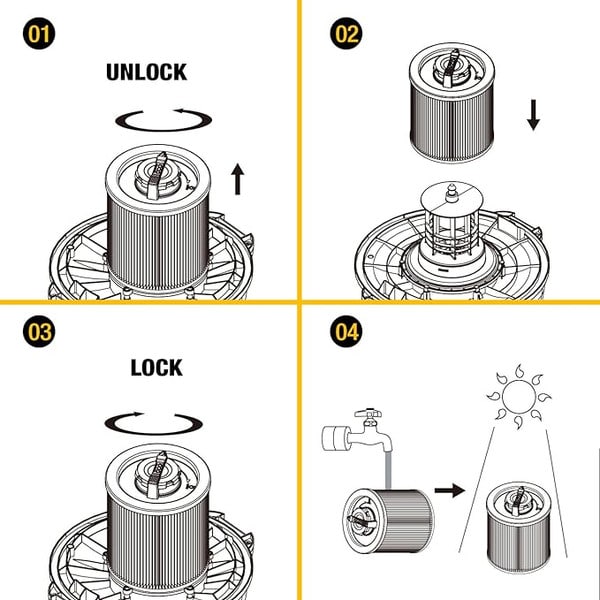 01

UNLOCK

02

03

LOCK

04